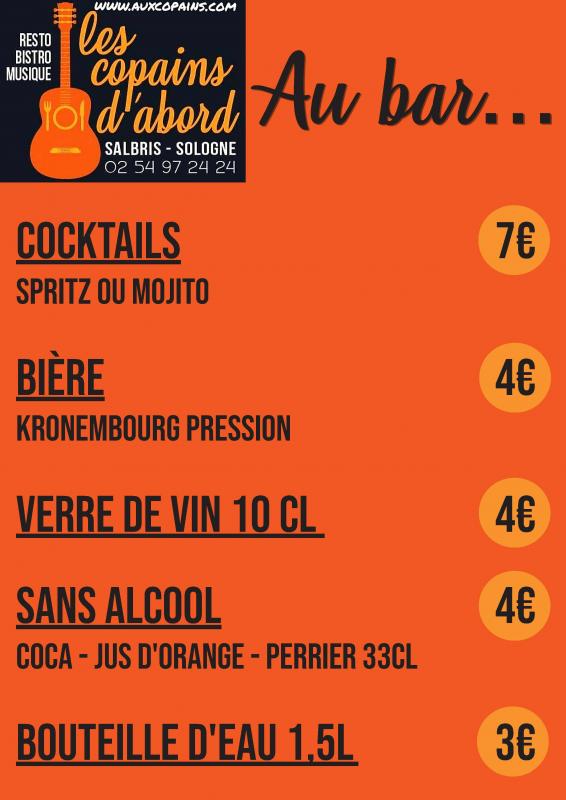 WWW.AUXCOPAINS.COM
RESTO
BISTRO
MUSIQUE
les copains d'abord
SALBRIS - SOLOGNE
02 54 97 24 24

Au bar...

COCKTAILS
7€
SPRITZ OU MOJITO

BIÈRE
4€
KRONEMBOURG PRESSION

VERRE DE VIN 10 CL
4€

SANS ALCOOL
4€
COCA - JUS D'ORANGE - PERRIER 33CL

BOUTEILLE D'EAU 1,5L
3€